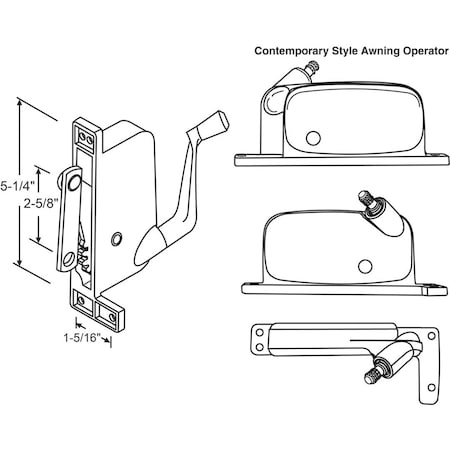 Contemporary Style Awning Operator

5-1/4"

2-5/8"

1-5/16"